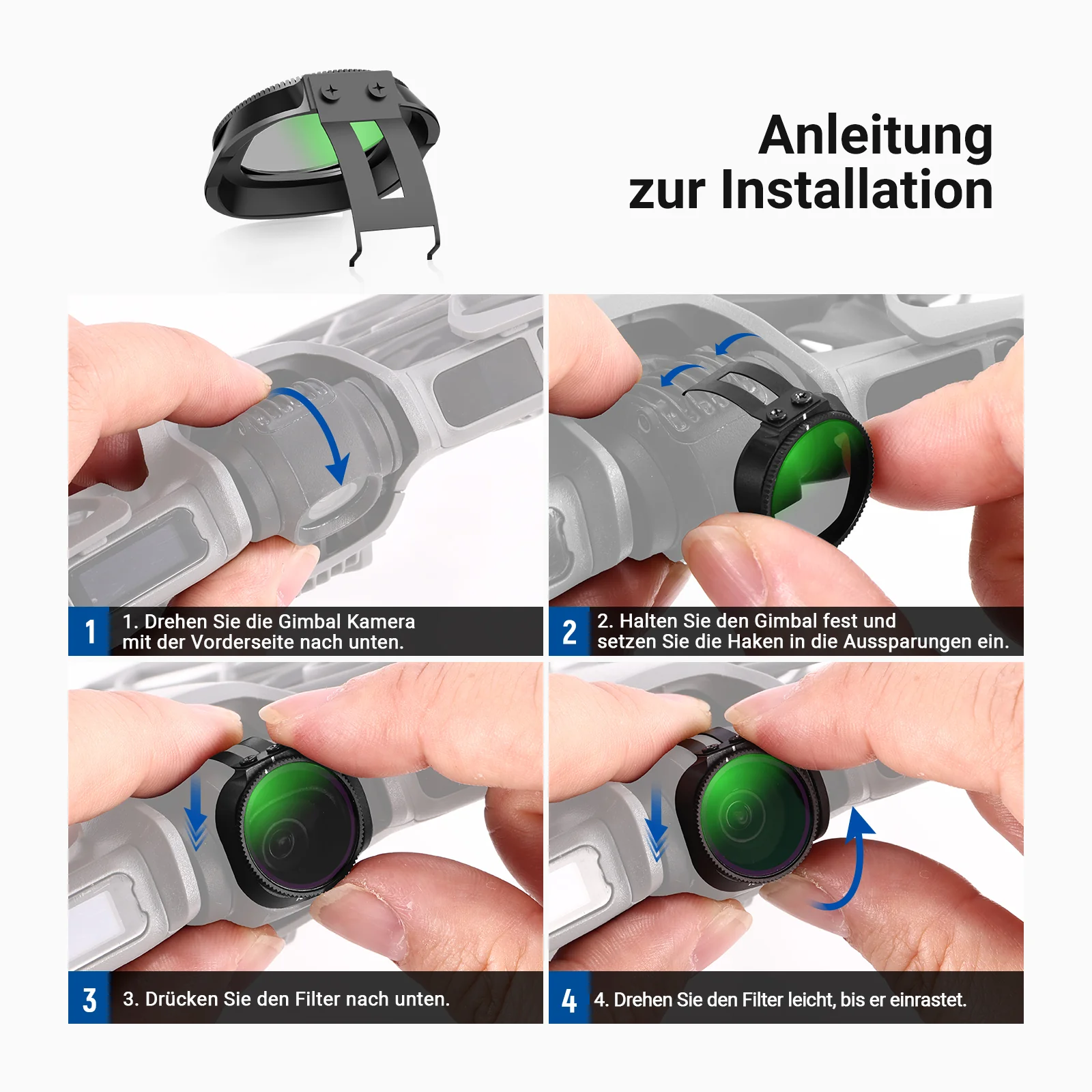 Anleitung
zur Installation

1 1. Drehen Sie die Gimbal Kamera mit der Vorderseite nach unten.

2 2. Halten Sie den Gimbal fest und setzen Sie die Haken in die Aussparungen ein.

3 3. Drücken Sie den Filter nach unten.

4 4. Drehen Sie den Filter leicht, bis er einrastet.