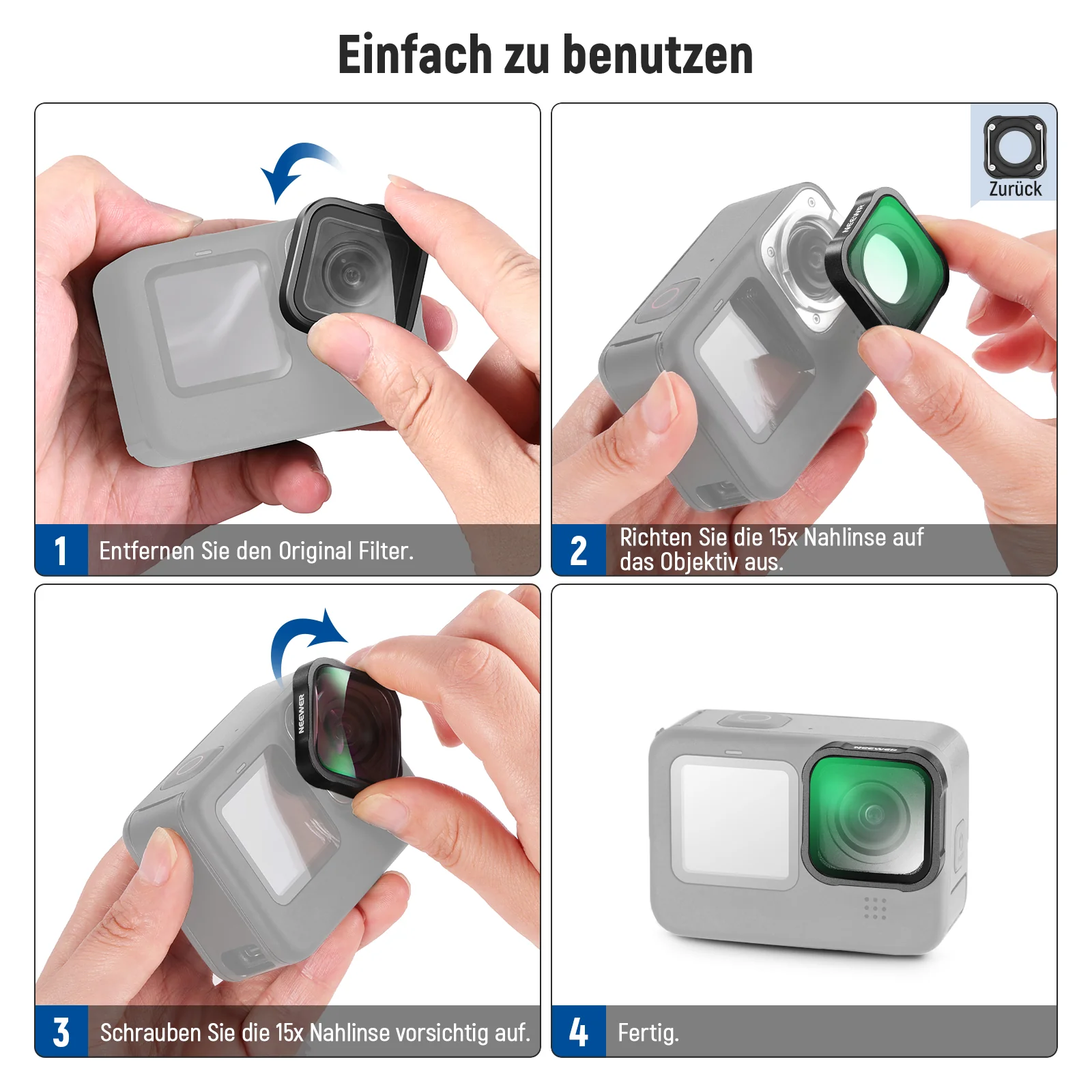 Einfach zu benutzen

1 Entfernen Sie den Original Filter.

Zurück

NEEWER

2 Richten Sie die 15x Nahlinse auf das Objektiv aus.

NEEWER

3 Schrauben Sie die 15x Nahlinse vorsichtig auf.

NEEWER

4 Fertig.